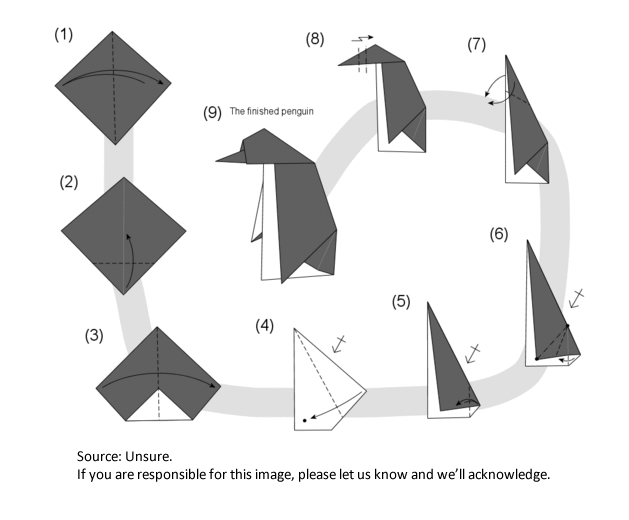 (1)

(2)

(3)

(4)

(5)

(6)

(7)

(8)

(9) The finished penguin

Source: Unsure.
If you are responsible for this image, please let us know and we'll acknowledge.